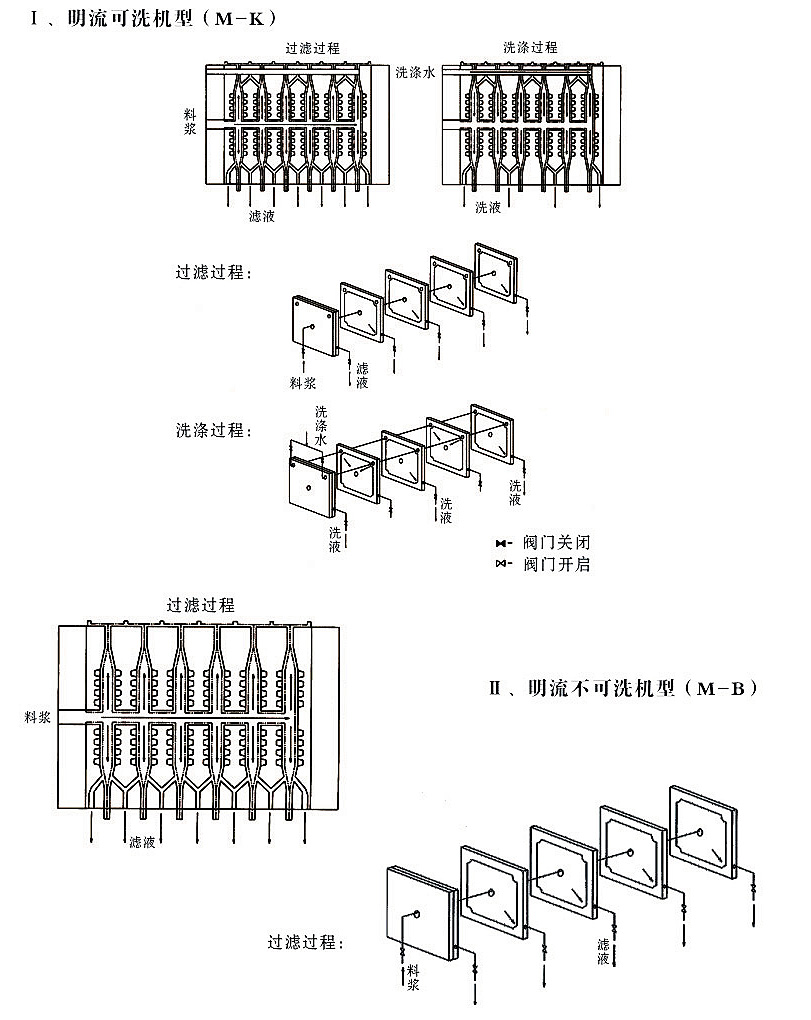 Ⅰ、明流可洗机型（M-K）

过滤过程

洗涤过程

洗涤水

料浆

滤液

洗液

过滤过程：

料浆

滤液

洗涤过程：

洗涤水

洗液

洗液

洗液

阀门关闭

阀门开启

过滤过程

料浆

滤液

Ⅱ、明流不可洗机型（M-B）

过滤过程：

料浆

滤液