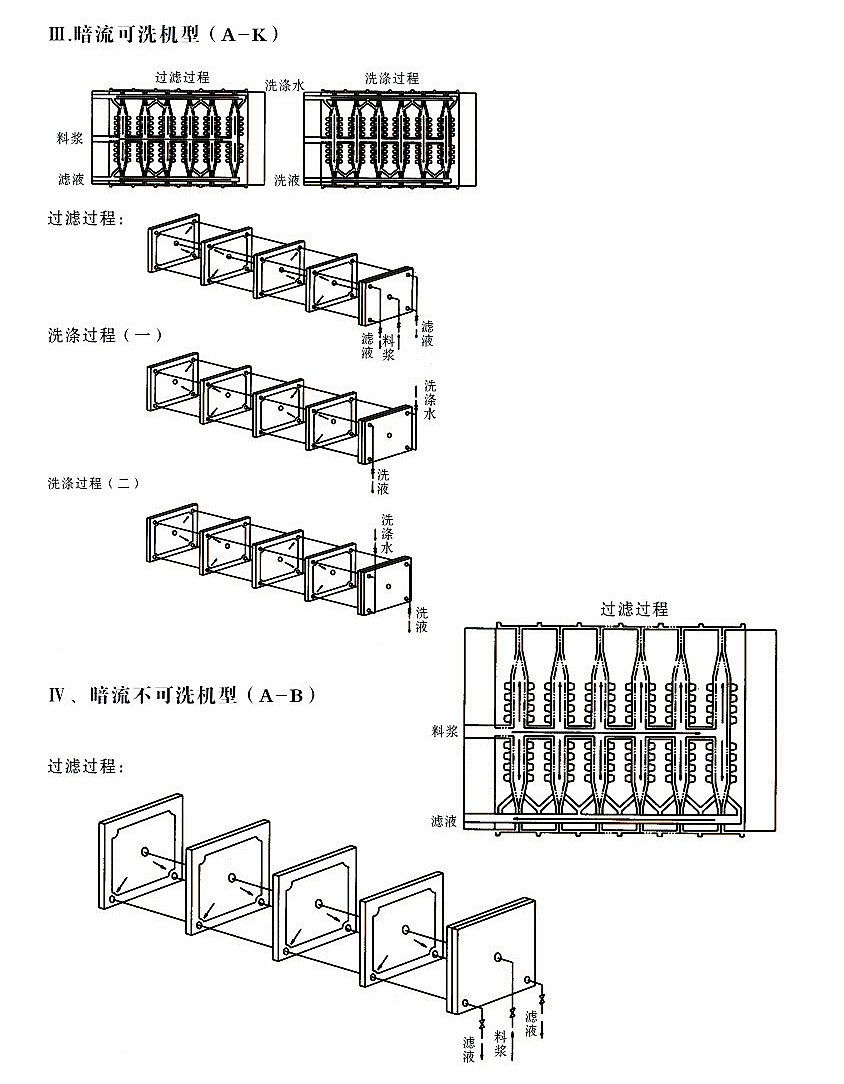 Ⅲ.暗流可洗机型（A－K）

过滤过程

洗涤水

洗涤过程

料浆

滤液

洗液

过滤过程：

滤液

料浆

滤液

洗涤过程（一）

洗涤水

洗液

洗涤过程（二）

洗涤水

洗液

过滤过程

Ⅳ、暗流不可洗机型（A－B）

料浆

滤液

过滤过程：

滤液

料浆

滤液